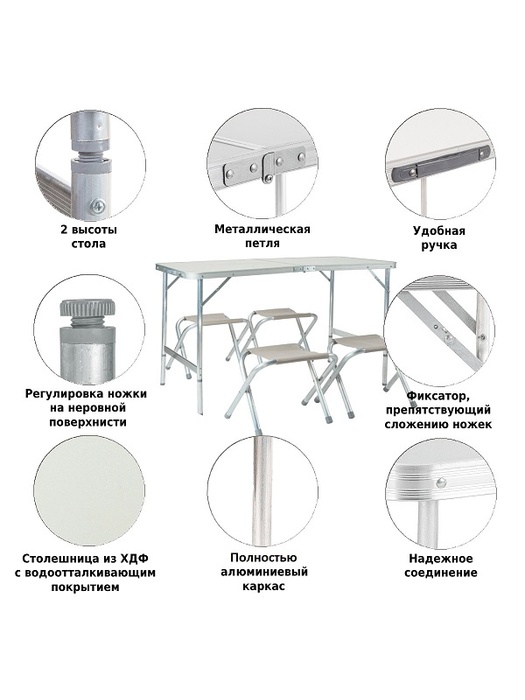 2 высоты стола

Металлическая петля

Удобная ручка

Регулировка ножки на неровной поверхнисти

Фиксатор, препятствующий сложению ножек

Столешница из ХДФ с водоотталкивающим покрытием

Полностью алюминиевый каркас

Надежное соединение