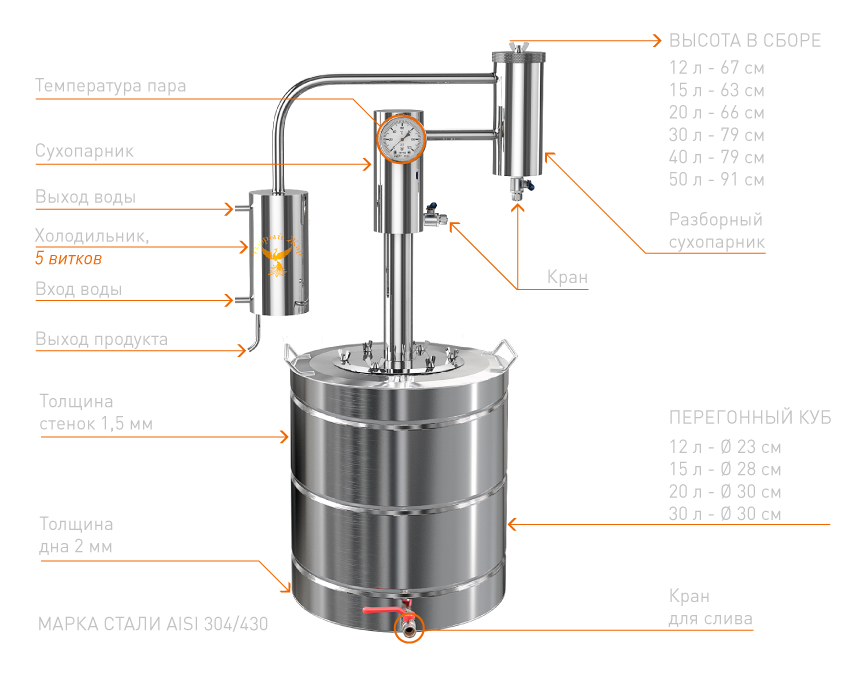 Температура пара

Сухопарник

Выход воды

Холодильник,
5 витков

Вход воды

Выход продукта

Толщина
стенок 1,5 мм

Толщина
дна 2 мм

МАРКА СТАЛИ AISI 304/430

ВЫСОТА В СБОРЕ
12 л - 67 см
15 л - 63 см
20 л - 66 см
30 л - 79 см
40 л - 79 см
50 л - 91 см

Разборный
сухопарник

Кран

ПЕРЕГОННЫЙ КУБ
12 л - Ø 23 см
15 л - Ø 28 см
20 л - Ø 30 см
30 л - Ø 30 см

Кран
для слива