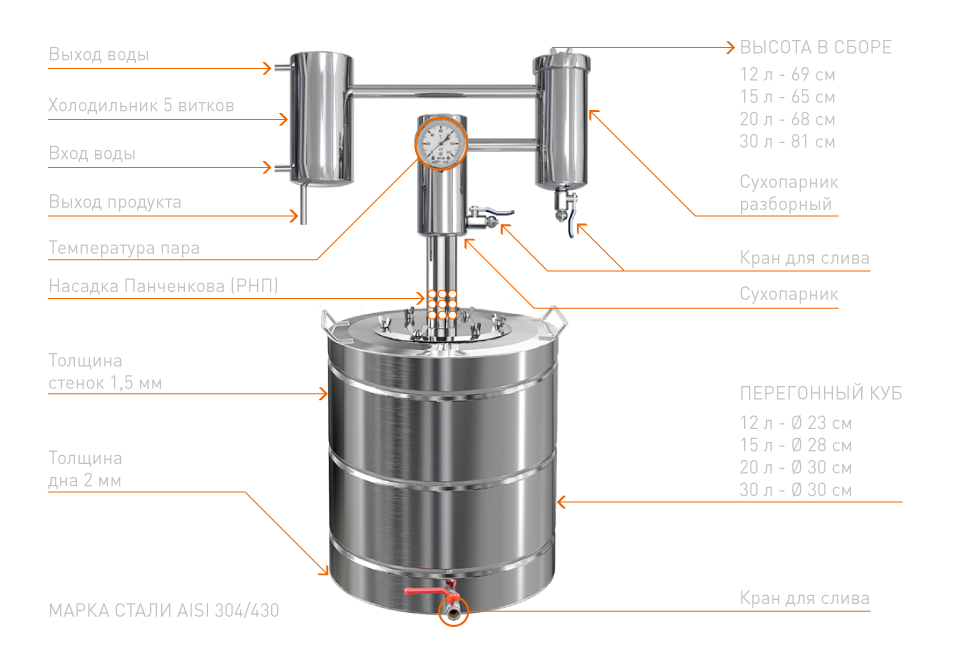 Выход воды

Холодильник 5 витков

Вход воды

Выход продукта

Температура пара

Насадка Панченкова (РНП)

Толщина стенок 1,5 мм

Толщина дна 2 мм

МАРКА СТАЛИ AISI 304/430

ВЫСОТА В СБОРЕ
12 л - 69 см
15 л - 65 см
20 л - 68 см
30 л - 81 см

Сухопарник разборный

Кран для слива

Сухопарник

ПЕРЕГОННЫЙ КУБ
12 л - Ø 23 см
15 л - Ø 28 см
20 л - Ø 30 см
30 л - Ø 30 см

Кран для слива